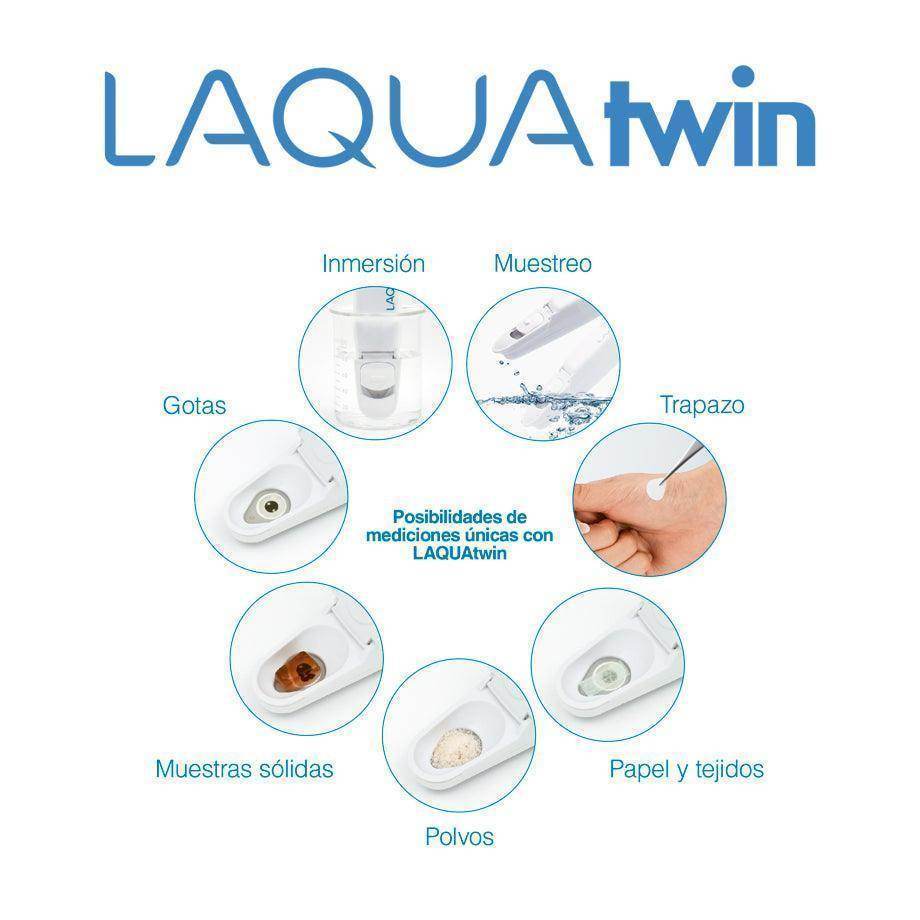 LAQUAtwin

Inmersión

Muestreo

Gotas

Trapazo

Posibilidades de mediciones únicas con LAQUAtwin

Muestras sólidas

Papel y tejidos

Polvos